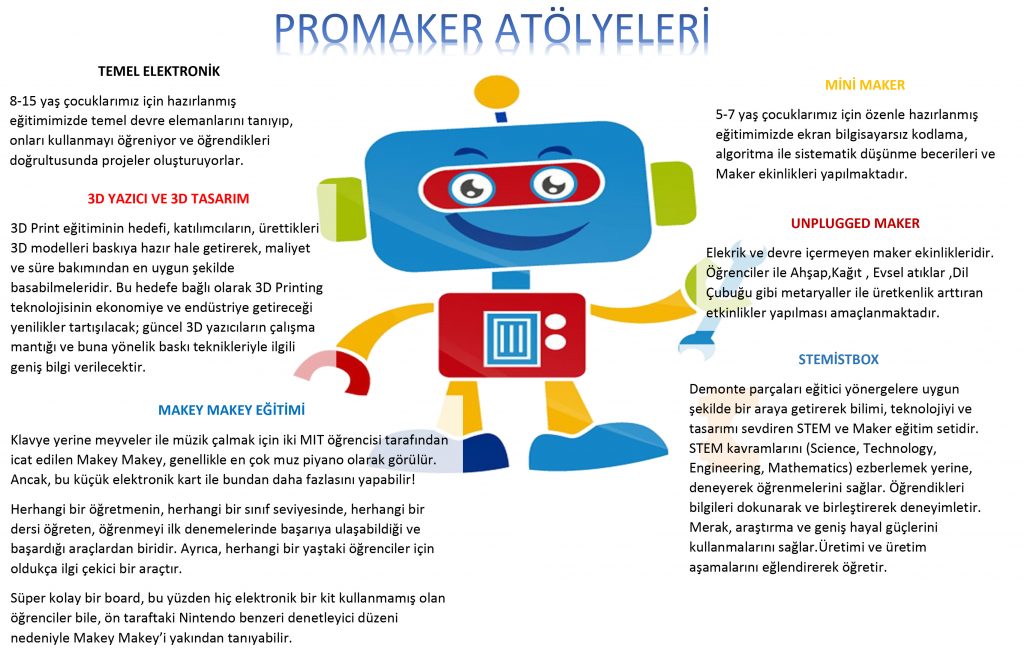 PROMAKER ATÖLYELERİ

TEMEL ELEKTRONİK

8-15 yaş çocuklarımız için hazırlanmış eğitimimizde temel devre elemanlarını tanıyıp, onları kullanmayı öğreniyor ve öğrendikleri doğrultusunda projeler oluşturuyorlar.

3D YAZICI VE 3D TASARIM

3D Print eğitiminin hedefi, katılımcıların, ürettikleri 3D modelleri baskıya hazır hale getirerek, maliyet ve süre bakımından en uygun şekilde basabilmeleridir. Bu hedefe bağlı olarak 3D Printing teknolojisinin ekonomiye ve endüstriye getireceği yenilikler tartışılacak; güncel 3D yazıcıların çalışma mantığı ve buna yönelik baskı teknikleriyle ilgili geniş bilgi verilecektir.

MAKEY MAKEY EĞİTİMİ

Klavye yerine meyveler ile müzik çalmak için iki MIT öğrencisi tarafından icat edilen Makey Makey, genellikle en çok muz piyano olarak görülür. Ancak, bu küçük elektronik kart ile bundan daha fazlasını yapabilir!

Herhangi bir öğretmenin, herhangi bir sınıf seviyesinde, herhangi bir dersi öğreten, öğrenmeyi ilk denemelerinde başarıya ulaşabildiği ve başardığı araçlardan biridir. Ayrıca, herhangi bir yaştaki öğrenciler için oldukça ilgi çekici bir araçtır.

Süper kolay bir board, bu yüzden hiç elektronik bir kit kullanmamış olan öğrenciler bile, ön taraftaki Nintendo benzeri denetleyici düzeni nedeniyle Makey Makey'i yakından tanıyabilir.

MİNİ MAKER

5-7 yaş çocuklarımız için özenle hazırlanmış eğitimimizde ekran bilgisayarsız kodlama, algoritma ile sistematik düşünme becerileri ve Maker ekinlikleri yapılmaktadır.

UNPLUGGED MAKER

Elekrik ve devre içermeyen maker ekinlikleridir. Öğrenciler ile Ahşap,Kağıt , Evsel atıklar ,Dil Çubuğu gibi metaryaller ile üretkenlik arttıran etkinlikler yapılması amaçlanmaktadır.

STEMİSTBOX

Demonte parçaları eğitici yönergelere uygun şekilde bir araya getirerek bilimi, teknolojiyi ve tasarımı sevdiren STEM ve Maker eğitim setidir. STEM kavramlarını (Science, Technology, Engineering, Mathematics) ezberlemek yerine, deneyerek öğrenmelerini sağlar. Öğrendikleri bilgileri dokunarak ve birleştirerek deneyimletir. Merak, araştırma ve geniş hayal güçlerini kullanmalarını sağlar.Üretimi ve üretim aşamalarını eğlendirerek öğretir.